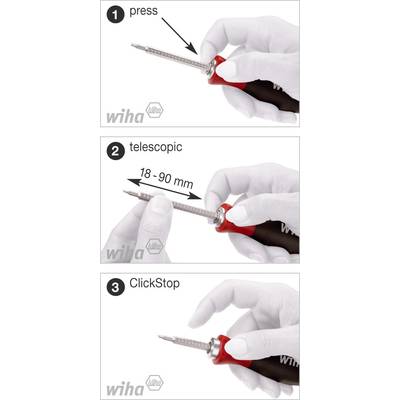 1 press

wiha

2 telescopic

18 - 90 mm

wiha

3 ClickStop

wiha