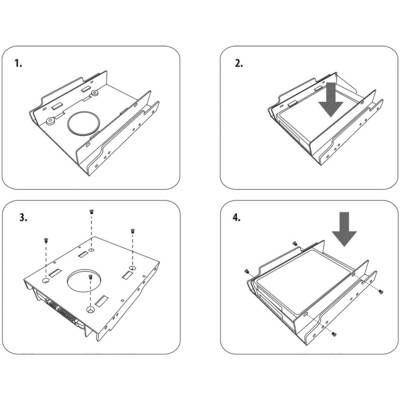 1.

2.

3.

4.