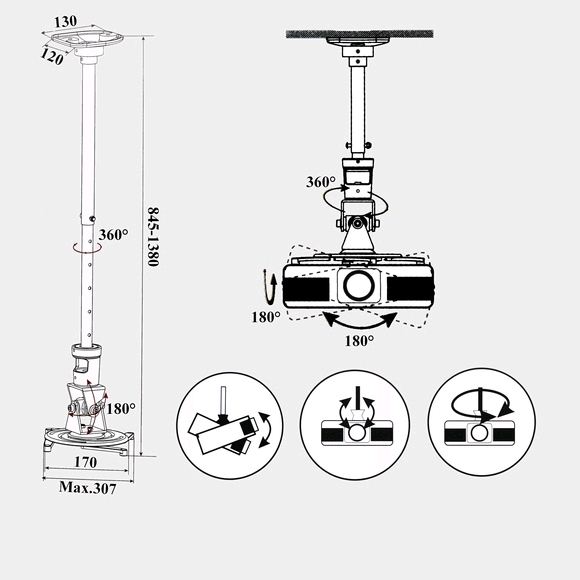 130
120
845-1380
360°
180°
170
Max.307
360°
180°
180°