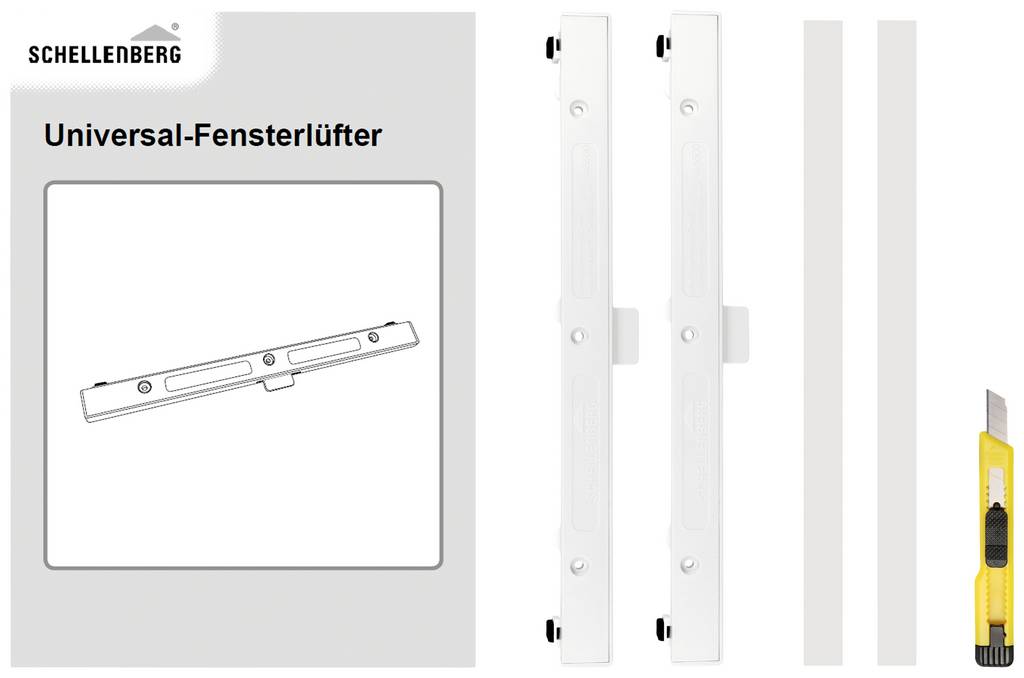 SCHELLENBERG®

Universal-Fensterlüfter