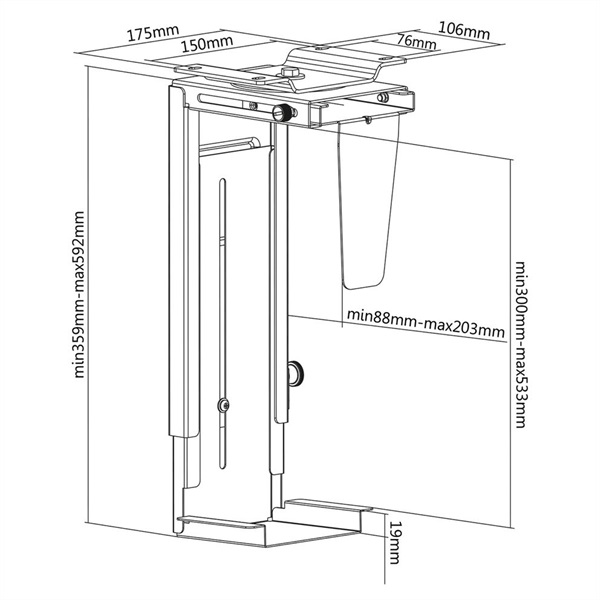 175mm
150mm
106mm
76mm
min359mm-max592mm
min88mm-max203mm
min300mm-max533mm
19mm