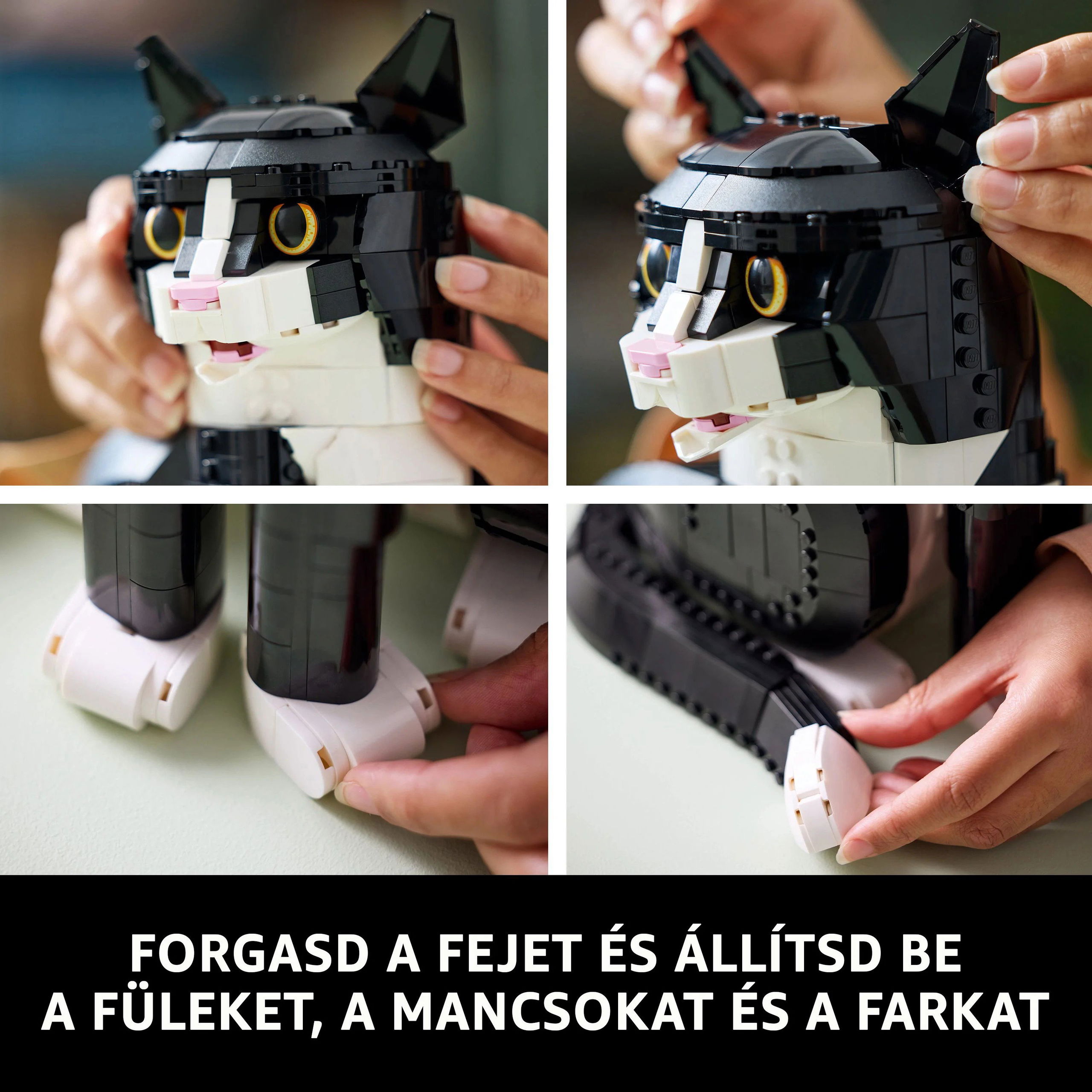 FORGASD A FEJET ÉS ÁLLÍTSD BE A FÜLEKET, A MANCSOKAT ÉS A FARKAT