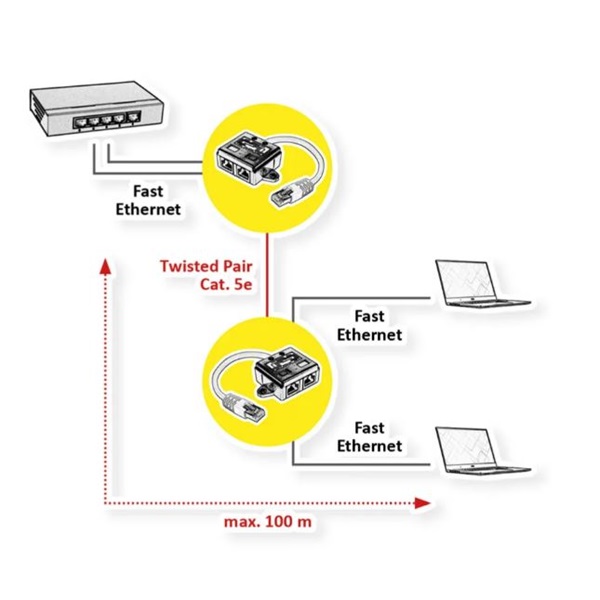 Fast Ethernet

Twisted Pair Cat. 5e

Fast Ethernet

Fast Ethernet

max. 100 m