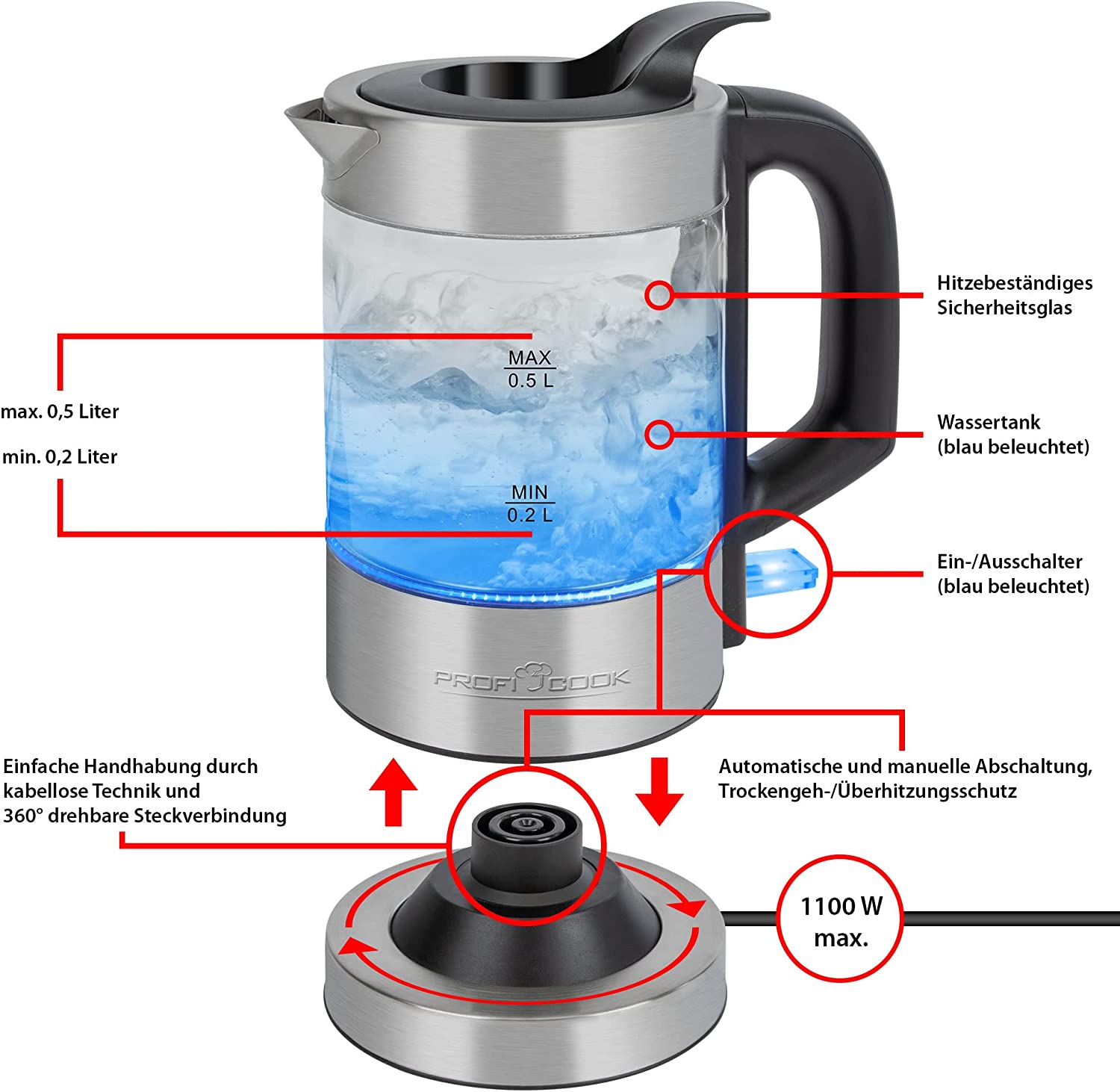 Hitzebeständiges Sicherheitsglas

MAX
0.5 L

max. 0,5 Liter

min. 0,2 Liter

Wassertank (blau beleuchtet)

MIN
0.2 L

Ein-/Ausschalter (blau beleuchtet)

PROFI COOK

Einfache Handhabung durch kabellose Technik und 360° drehbare Steckverbindung

Automatische und manuelle Abschaltung, Trockengeh-/Überhitzungsschutz

1100 W max.